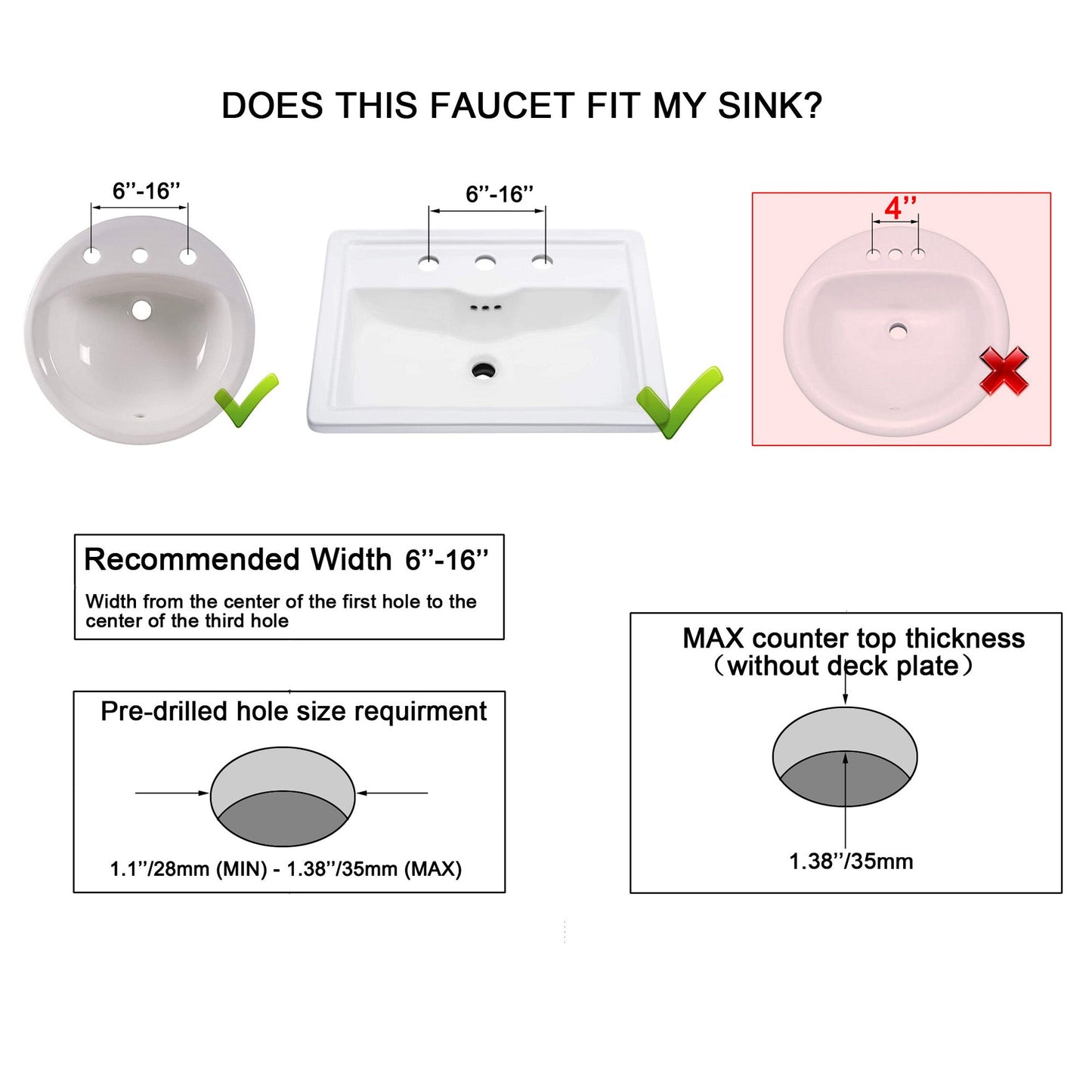 DOES THIS FAUCET FIT MY SINK?

6’’-16’’

6’’-16’’

4’’

Recommended Width 6’’-16’’

Width from the center of the first hole to the center of the third hole

Pre-drilled hole size requirment

1.1’’/28mm (MIN) - 1.38’’/35mm (MAX)

MAX counter top thickness （without deck plate）

1.38’’/35mm